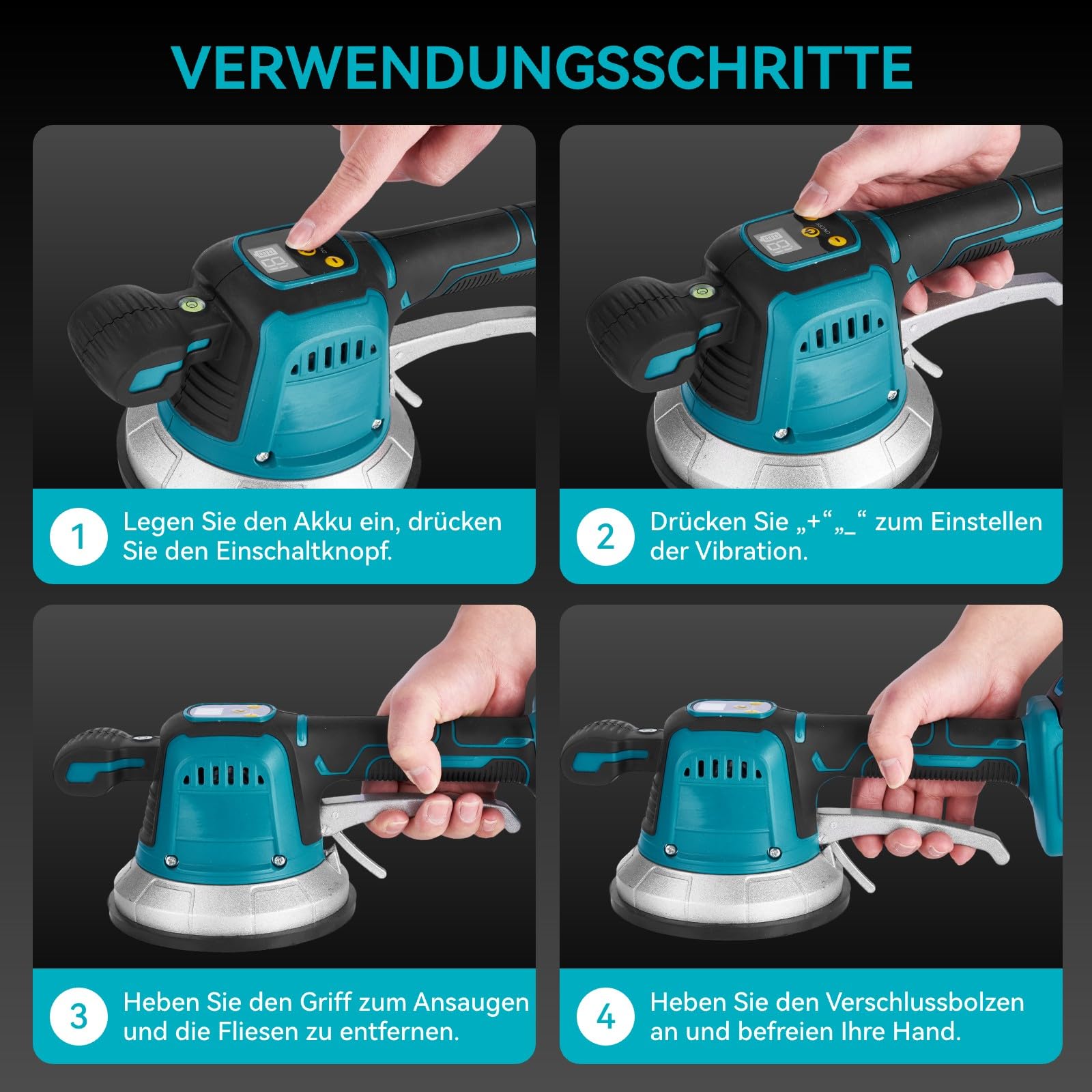 VERWENDUNGSSCHRITTE

1 Legen Sie den Akku ein, drücken Sie den Einschaltknopf.

2 Drücken Sie „+“„_“ zum Einstellen der Vibration.

3 Heben Sie den Griff zum Ansaugen und die Fliesen zu entfernen.

4 Heben Sie den Verschlussbolzen an und befreien Ihre Hand.